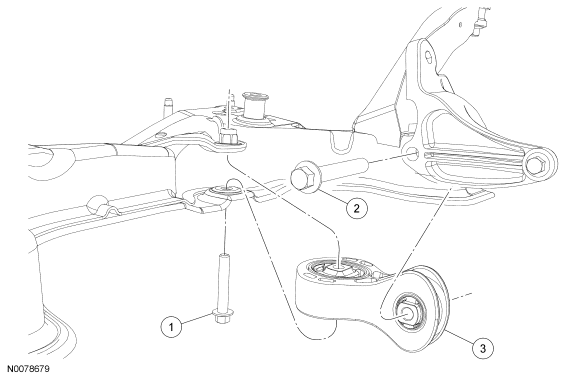 2
1
3
N0078679