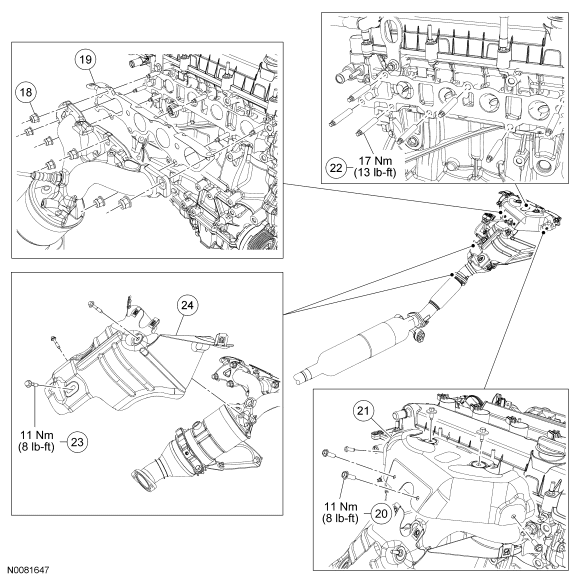 19

18

22
17 Nm
(13 lb-ft)

24

11 Nm
(8 lb-ft)
23

21

11 Nm
(8 lb-ft)
20

N0081647