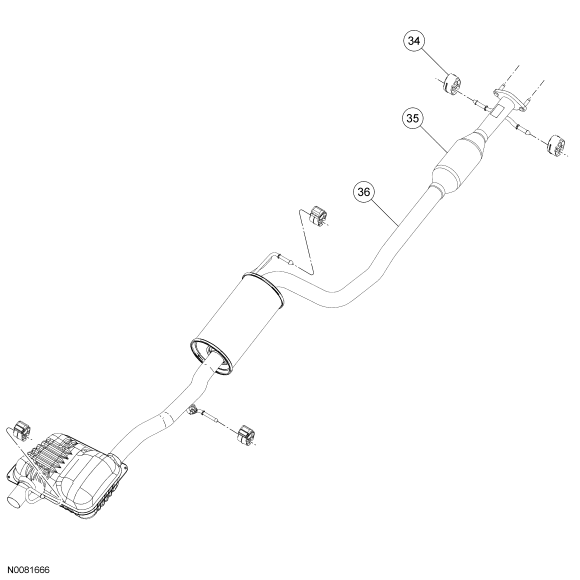 34
35
36
N0081666