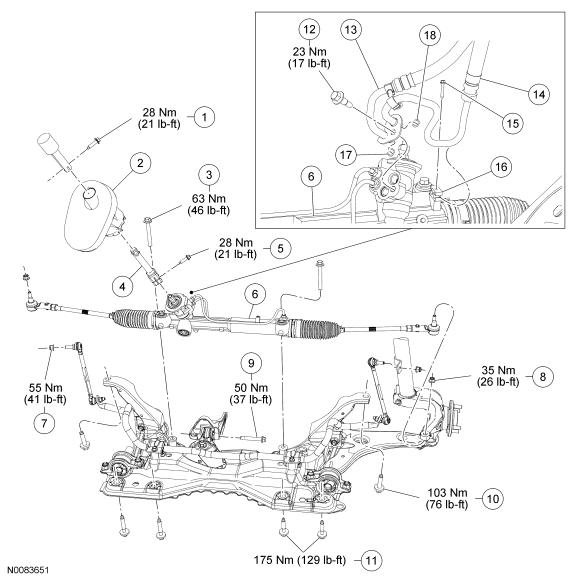 12
23 Nm
(17 lb-ft)

13

18

14

15

17

16

6

28 Nm
(21 lb-ft)
1

2

3
63 Nm
(46 lb-ft)

28 Nm
(21 lb-ft)
5

4

6

9
50 Nm
(37 lb-ft)

55 Nm
(41 lb-ft)
7

35 Nm
(26 lb-ft)
8

103 Nm
(76 lb-ft)
10

175 Nm (129 lb-ft)
11

N0083651