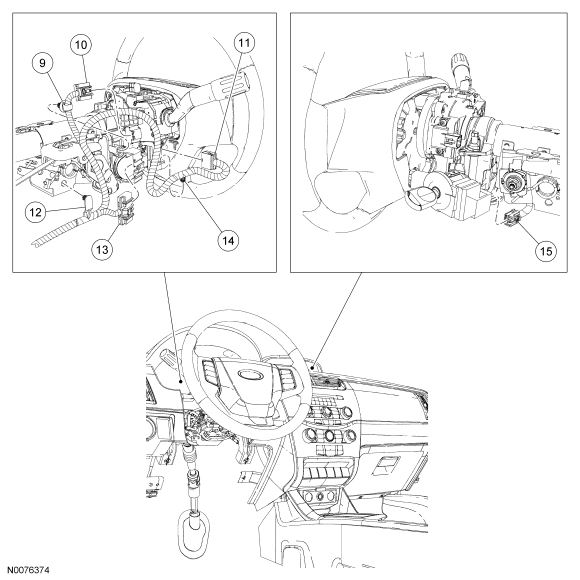 10
9
11
12
13
14
15
N0076374