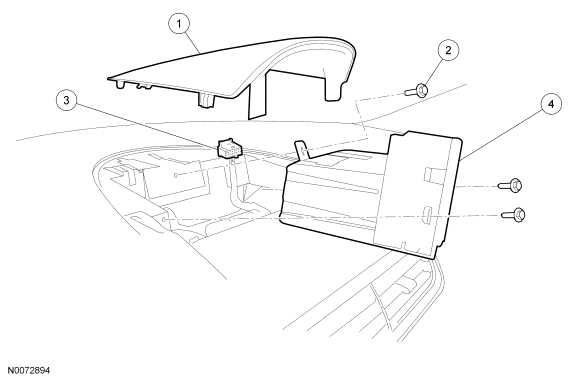 1
2
3
4
N0072894