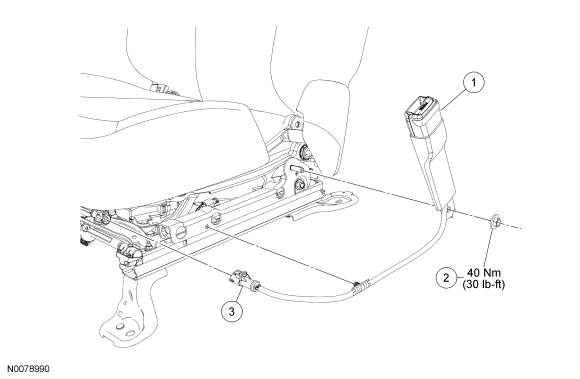 1

2 40 Nm (30 lb-ft)

3

N0078990