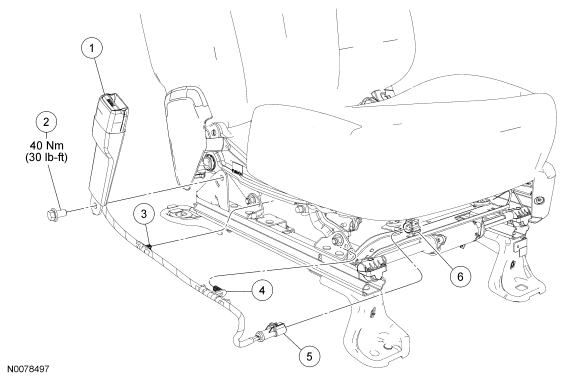 1

2
40 Nm
(30 lb-ft)

3

4

5

6

N0078497