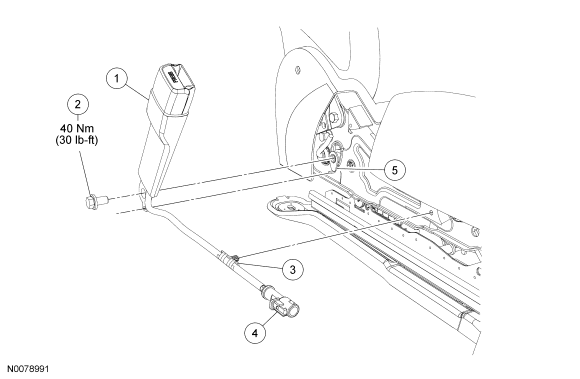 1

2
40 Nm
(30 lb-ft)

5

3

4

N0078991