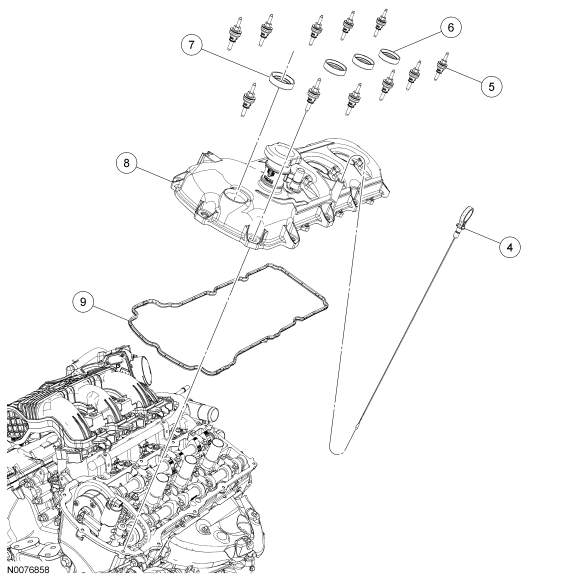 7
6
5
8
4
9
N0076858