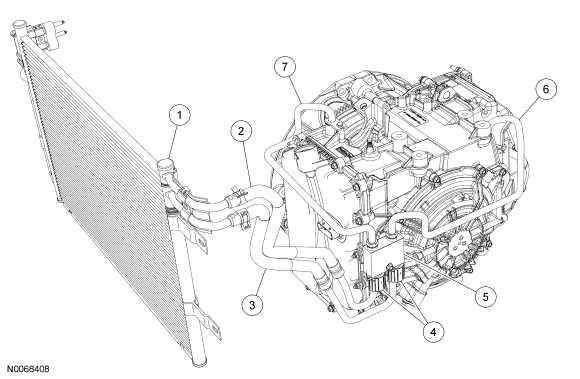 7
6
1
2
3
5
4
N0068408