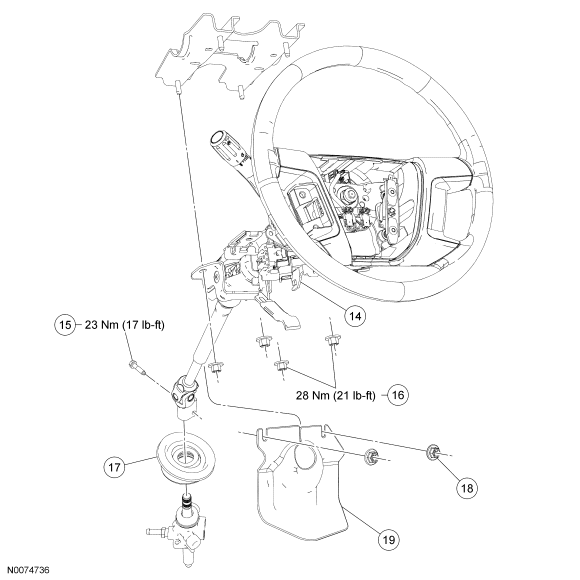 14

15 23 Nm (17 lb-ft)

28 Nm (21 lb-ft) 16

17

18

19

N0074736