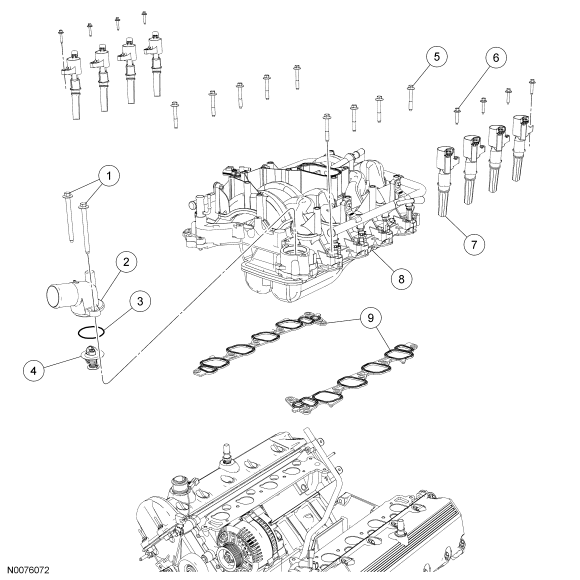 5
6
1
2
3
4
7
8
9
N0076072