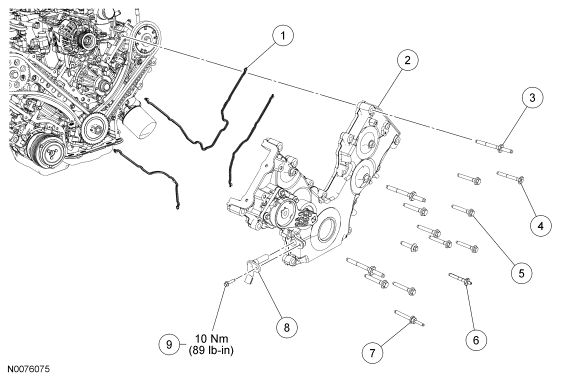 1
2
3
4
5
6
7
8
9
10 Nm
(89 lb-in)
N0076075