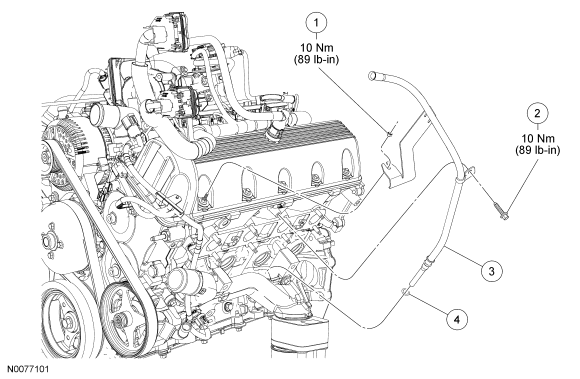 1
10 Nm
(89 lb-in)

2
10 Nm
(89 lb-in)

3

4

N0077101