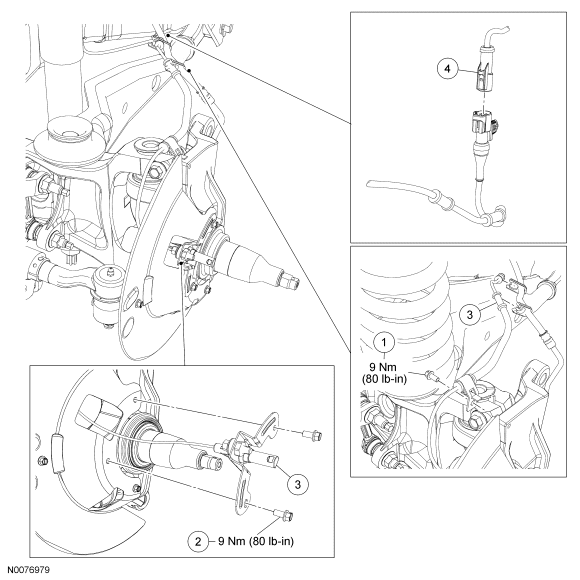 4

3

1
9 Nm
(80 lb-in)

3

2 9 Nm (80 lb-in)

N0076979