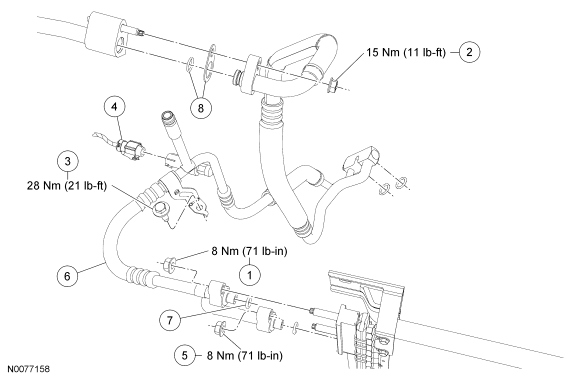 15 Nm (11 lb-ft)
2
8
4
3
28 Nm (21 lb-ft)
8 Nm (71 lb-in)
1
6
7
5
8 Nm (71 lb-in)
N0077158