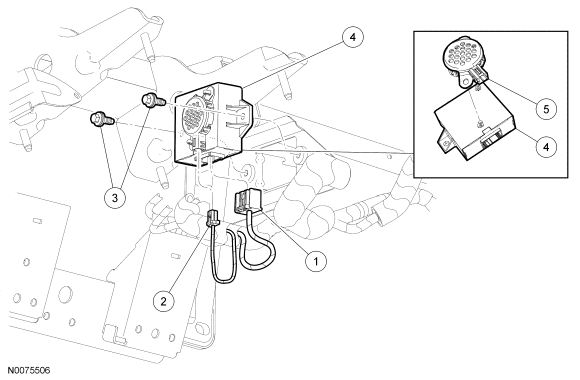 4

5

4

3

1

2

N0075506