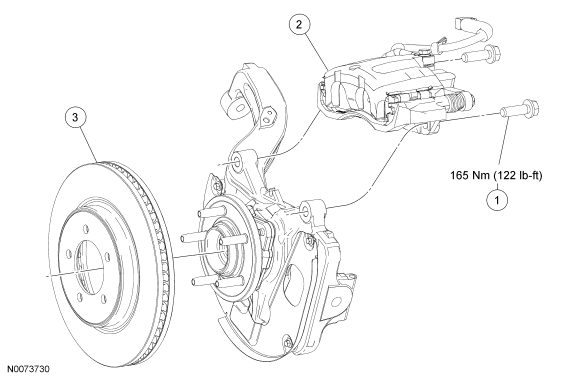 2

3

165 Nm (122 lb-ft)

1

N0073730