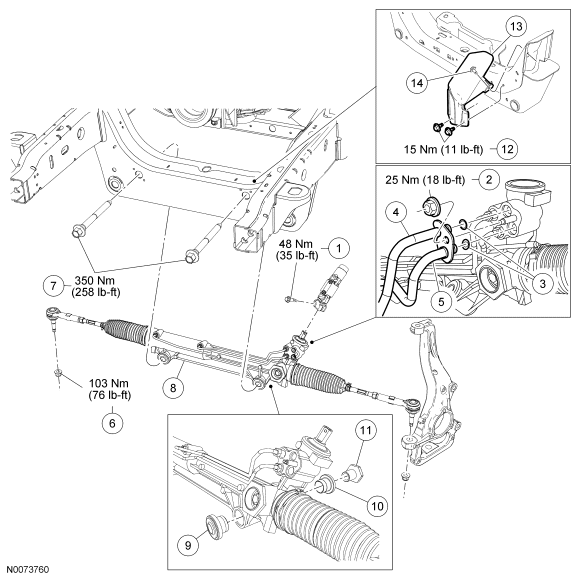 13
14
15 Nm (11 lb-ft)
12
25 Nm (18 lb-ft)
2
4
3
5
48 Nm
(35 lb-ft)
1
7
350 Nm
(258 lb-ft)
103 Nm
(76 lb-ft)
6
8
11
10
9
N0073760