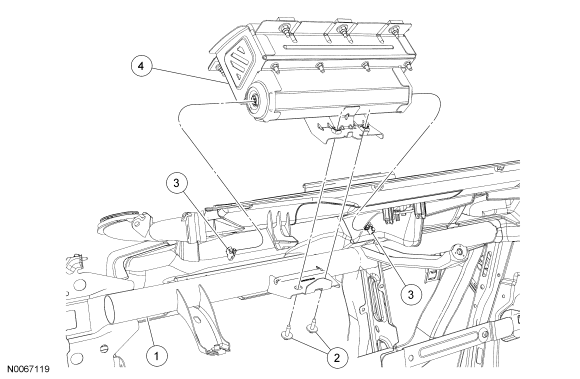 4

3

3

1

2

N0067119