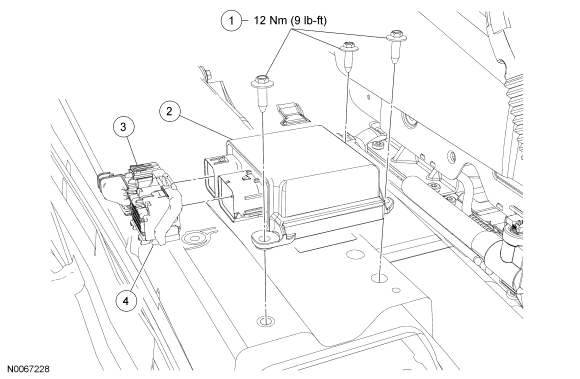 1 12 Nm (9 lb-ft)

2

3

4

N0067228