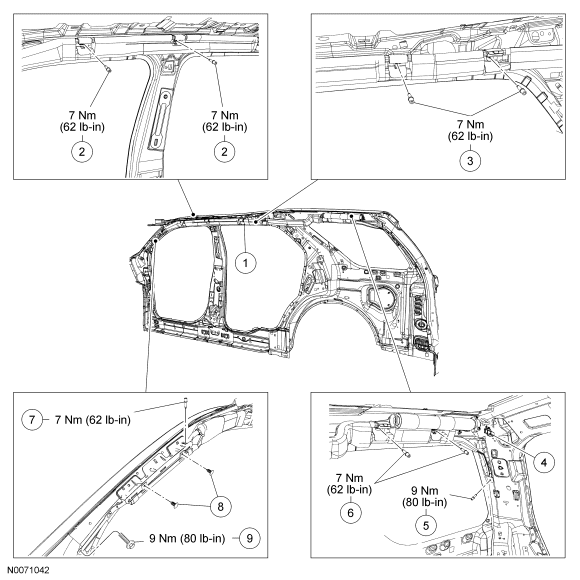 7 Nm
(62 lb-in)
2

7 Nm
(62 lb-in)
2

7 Nm
(62 lb-in)
3

1

7 7 Nm (62 lb-in)

8

9 Nm (80 lb-in) 9

4

7 Nm
(62 lb-in)
6

9 Nm
(80 lb-in)
5

N0071042