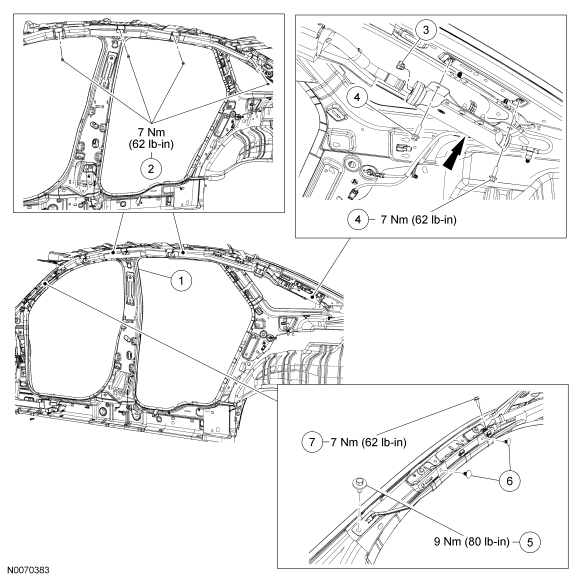 7 Nm
(62 lb-in)
2

3
4
4 7 Nm (62 lb-in)

1

7 7 Nm (62 lb-in)
6
9 Nm (80 lb-in) 5

N0070383