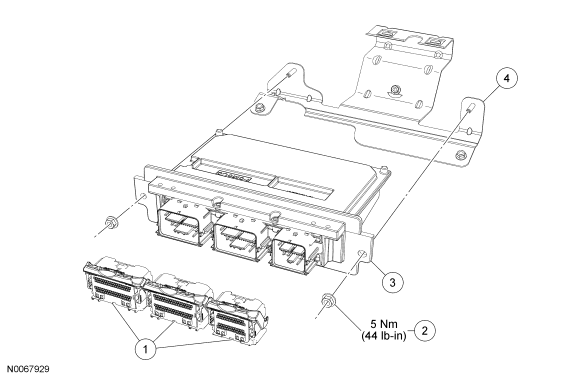 4

3

5 Nm
(44 lb-in)

2

1

N0067929