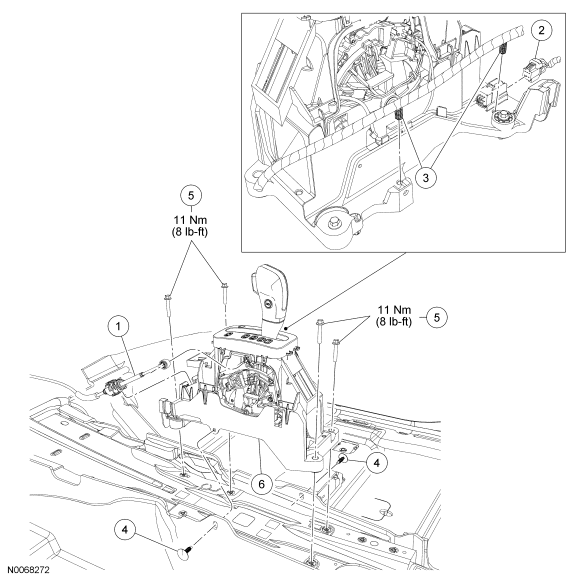 2

3

5
11 Nm
(8 lb-ft)

11 Nm
(8 lb-ft)
5

1

4

6

4

N0068272