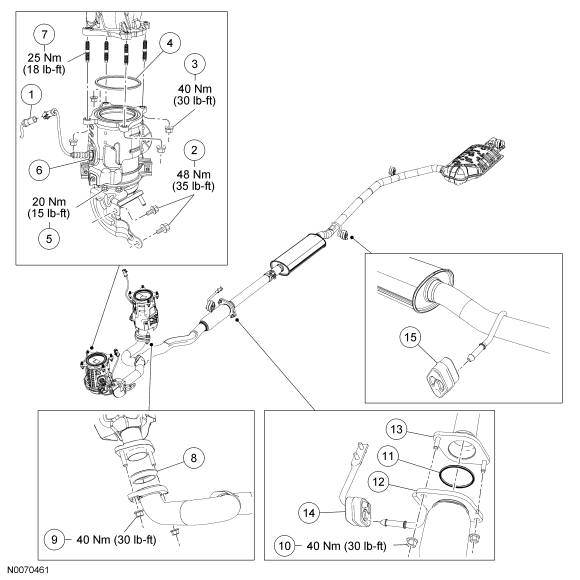 7
25 Nm
(18 lb-ft)

4

3
40 Nm
(30 lb-ft)

1

6

2
48 Nm
(35 lb-ft)

20 Nm
(15 lb-ft)
5

15

8

9 40 Nm (30 lb-ft)

13

11

12

14

10 40 Nm (30 lb-ft)

N0070461