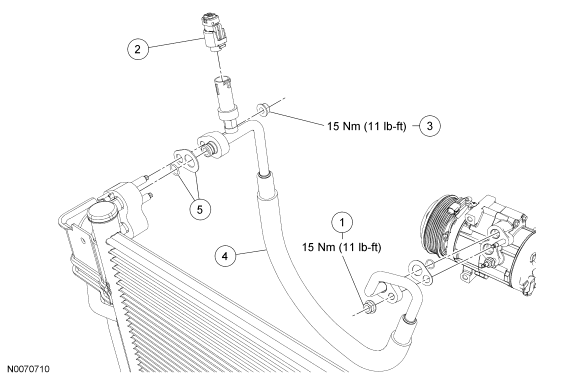 2

15 Nm (11 lb-ft) 3

5

1

15 Nm (11 lb-ft)

4

N0070710