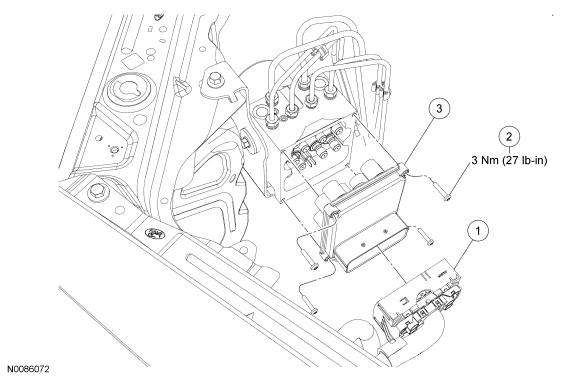 3

2

3 Nm (27 lb-in)

1

N0086072