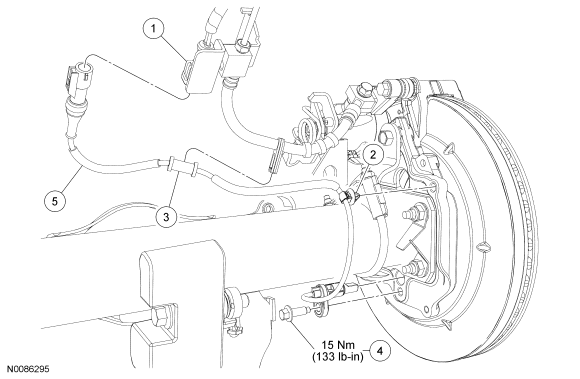 1
2
5
3
15 Nm
(133 lb-in)
4
N0086295