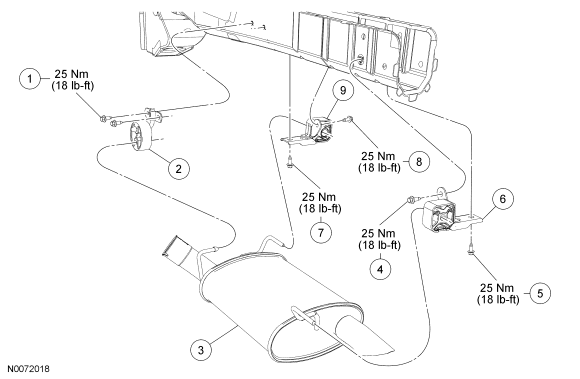 1
25 Nm
(18 lb-ft)

2

9

25 Nm
(18 lb-ft)
8

25 Nm
(18 lb-ft)
7

6

25 Nm
(18 lb-ft)
4

25 Nm
(18 lb-ft)
5

3

N0072018