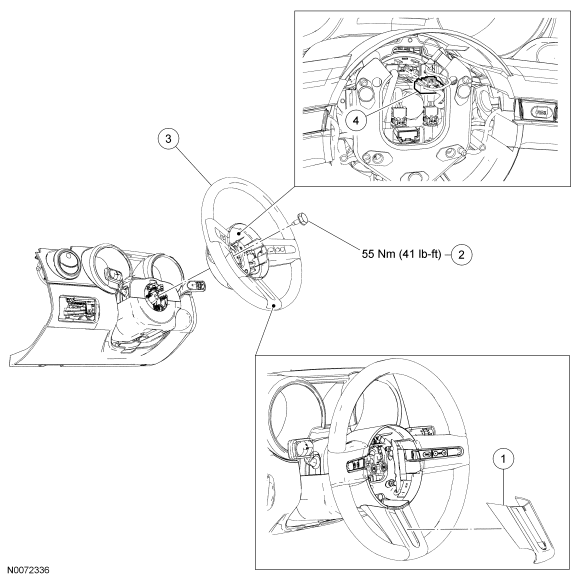 4

3

55 Nm (41 lb-ft) 2

1

N0072336