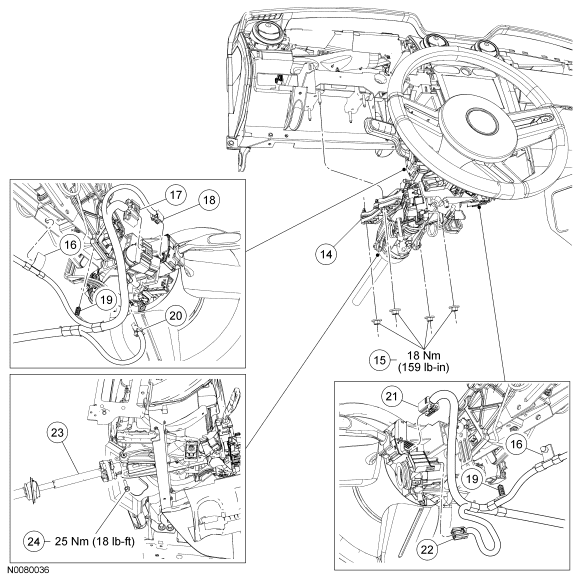 17
18
16
19
20
14
15 18 Nm (159 lb-in)
23
24 25 Nm (18 lb-ft)
21
16
19
22
N0080036