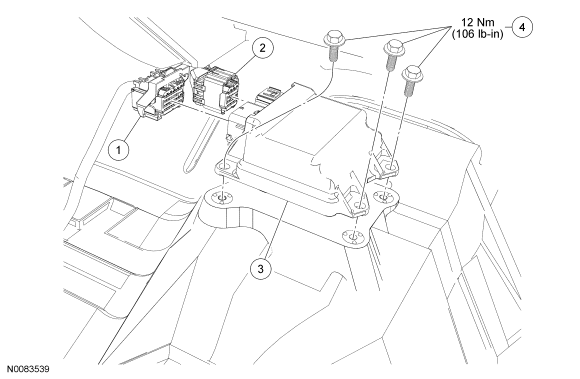 12 Nm
(106 lb-in)
4
2
1
3
N0083539