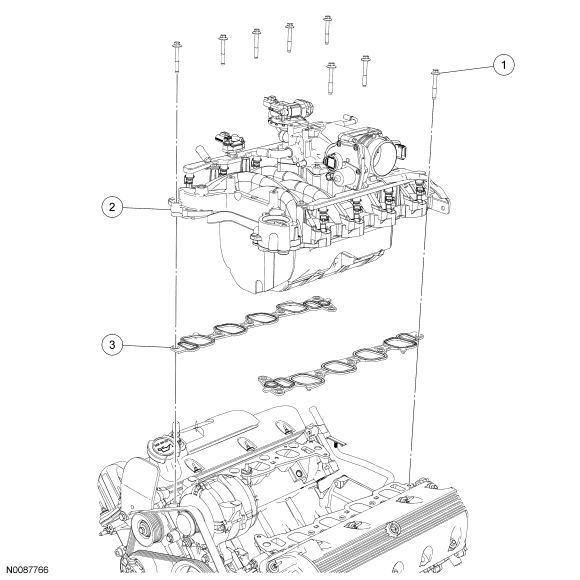 1
2
3
N0087766