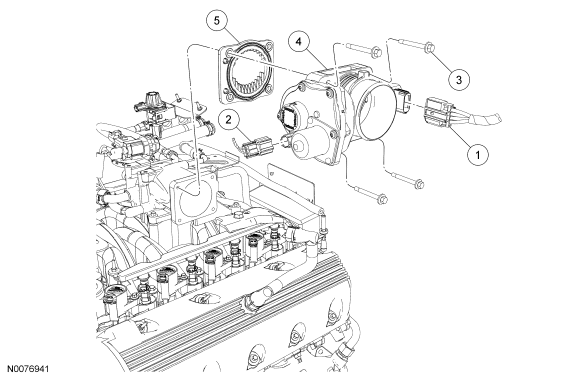 5
4
3
2
1
N0076941