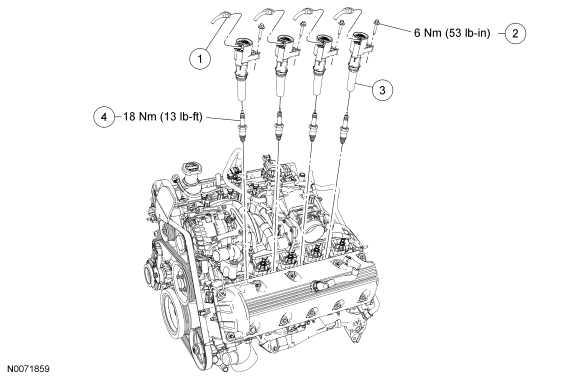 1

6 Nm (53 lb-in)
2

3

4
18 Nm (13 lb-ft)

N0071859