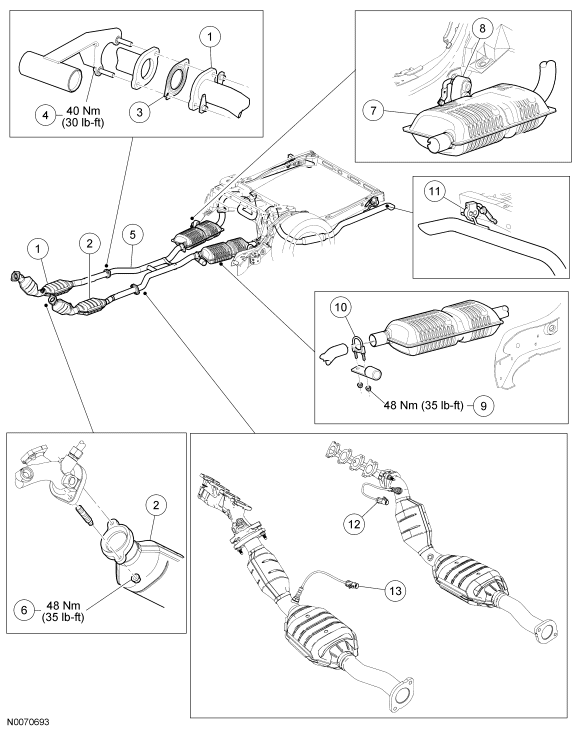 1
4
40 Nm
(30 lb-ft)
3
8
7
11
1
2
5
10
48 Nm (35 lb-ft)
9
2
6
48 Nm
(35 lb-ft)
12
13
N0070693