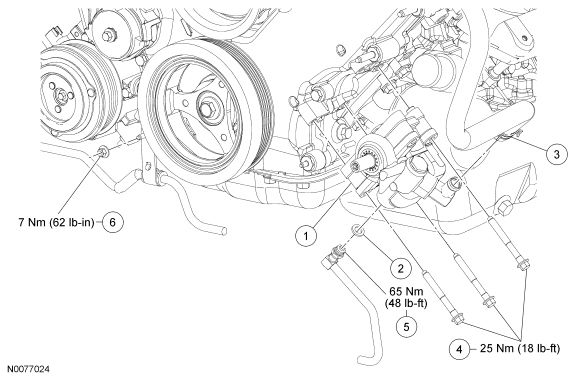 3

7 Nm (62 lb-in) 6

1

2

65 Nm
(48 lb-ft)

5

4 25 Nm (18 lb-ft)

N0077024