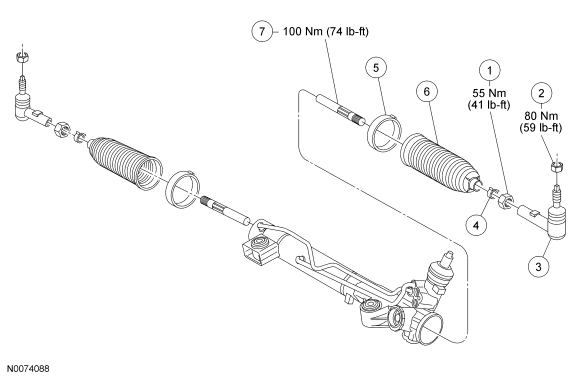 7 100 Nm (74 lb-ft)

5

6

1
55 Nm
(41 lb-ft)

2
80 Nm
(59 lb-ft)

4

3

N0074088