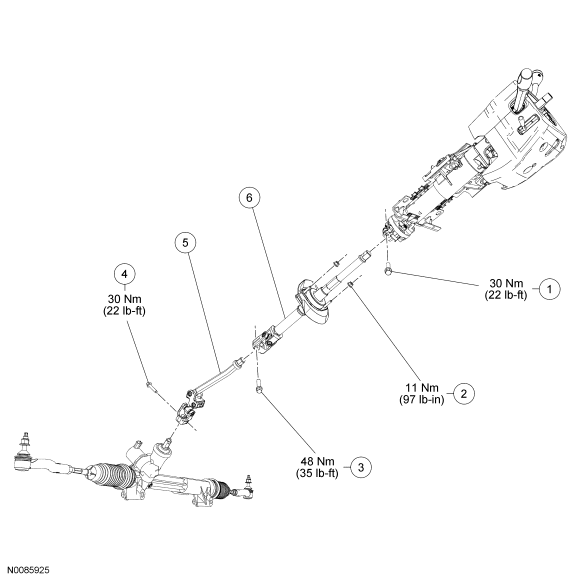 6

5

4
30 Nm
(22 lb-ft)

30 Nm
(22 lb-ft)
1

11 Nm
(97 lb-in)
2

48 Nm
(35 lb-ft)
3

N0085925