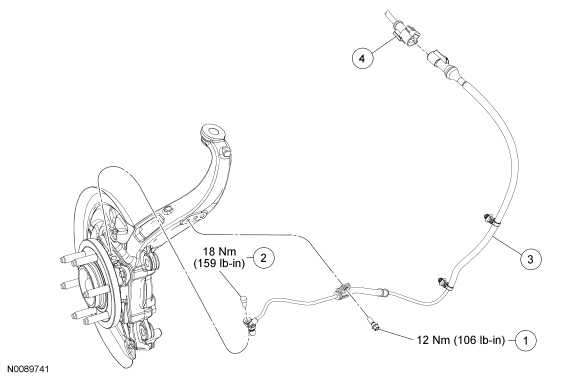 4

18 Nm
(159 lb-in)

2

3

12 Nm (106 lb-in)

1

N0089741