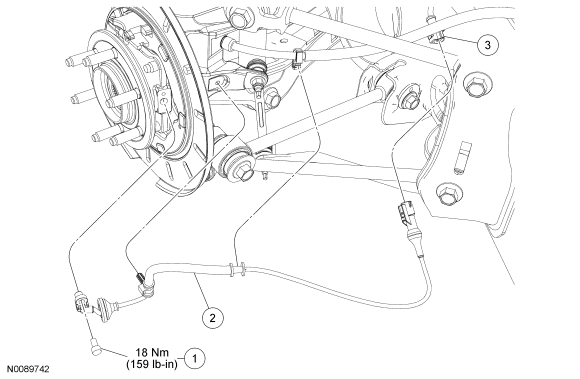 3

2

18 Nm
(159 lb-in)
1

N0089742