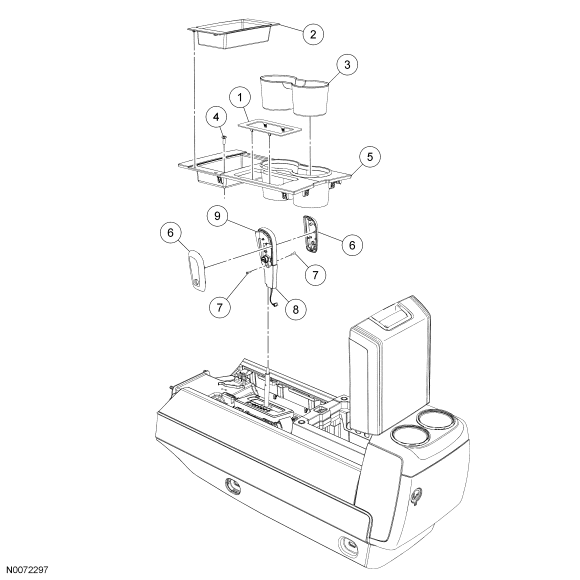 2
3
1
4
5
9
6
6
7
7
8
N0072297