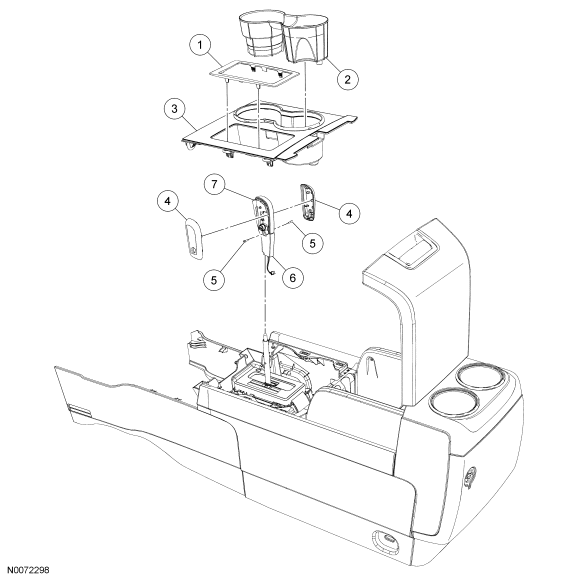 1
2
3
7
4
4
5
5
6
N0072298