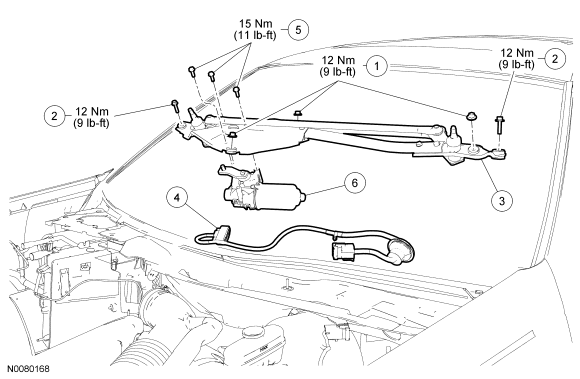 15 Nm
(11 lb-ft)
5

12 Nm
(9 lb-ft)
1

12 Nm
(9 lb-ft)
2

2
12 Nm
(9 lb-ft)

6

4

3

N0080168