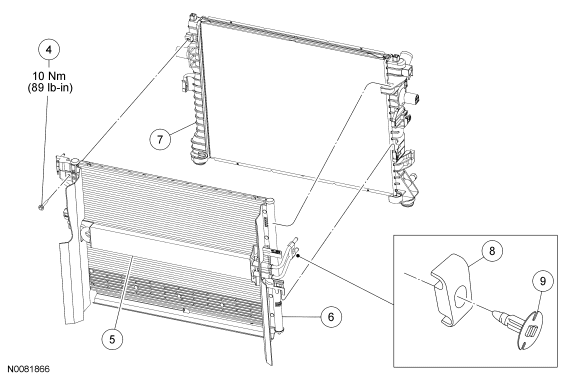 4
10 Nm
(89 lb-in)

7

8

9

5

6

N0081866