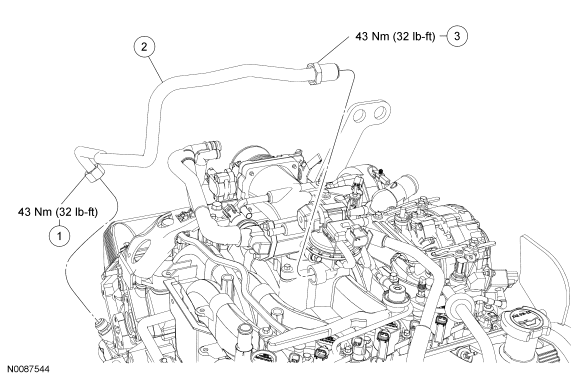 2

43 Nm (32 lb-ft)

3

43 Nm (32 lb-ft)

1

N0087544