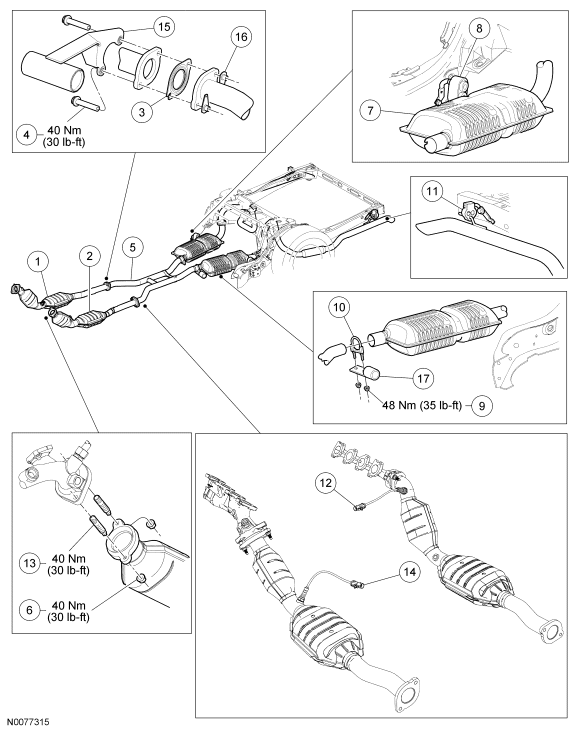 15
16
3
4 40 Nm
(30 lb-ft)
8
7
11
1
2
5
10
17
48 Nm (35 lb-ft) 9
12
14
13 40 Nm
(30 lb-ft)
6 40 Nm
(30 lb-ft)
N0077315