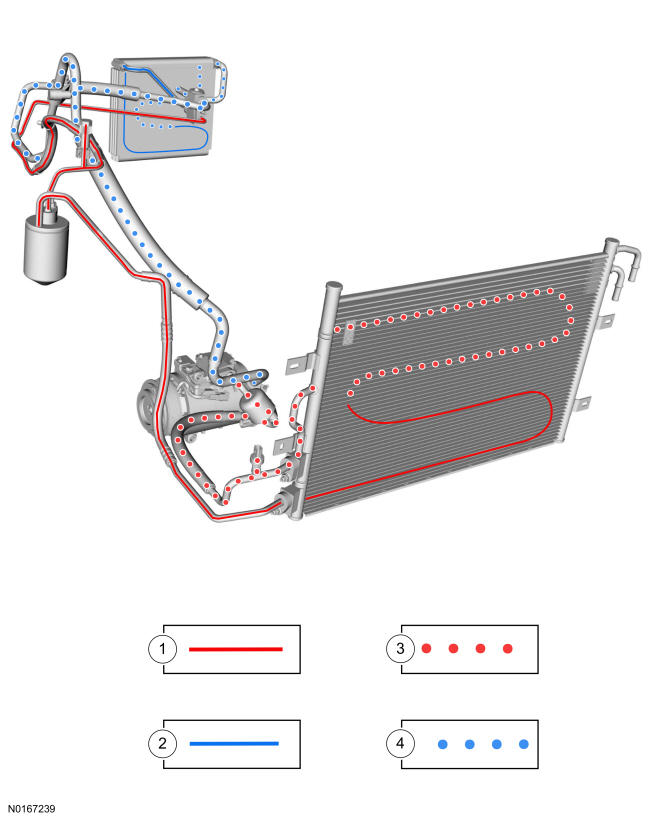 1
3
2
4
N0167239